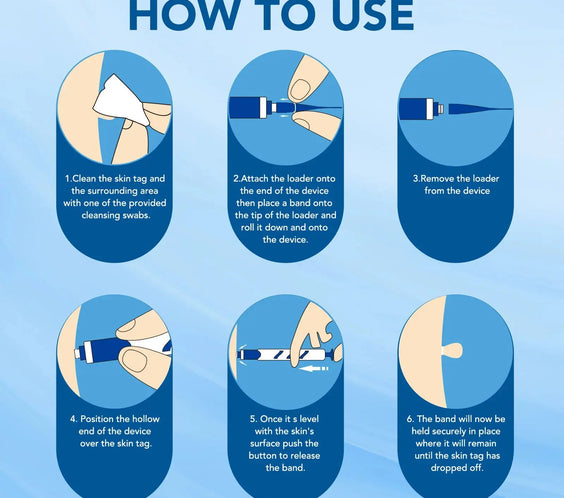 HOW TO USE

1.Clean the skin tag and the surrounding area with one of the provided cleansing swabs.

2.Attach the loader onto the end of the device then place a band onto the tip of the loader and roll it down and onto the device.

3.Remove the loader from the device

4. Position the hollow end of the device over the skin tag.

5. Once it s level with the skin's surface push the button to release the band.

6. The band will now be held securely in place where it will remain until the skin tag has dropped off.