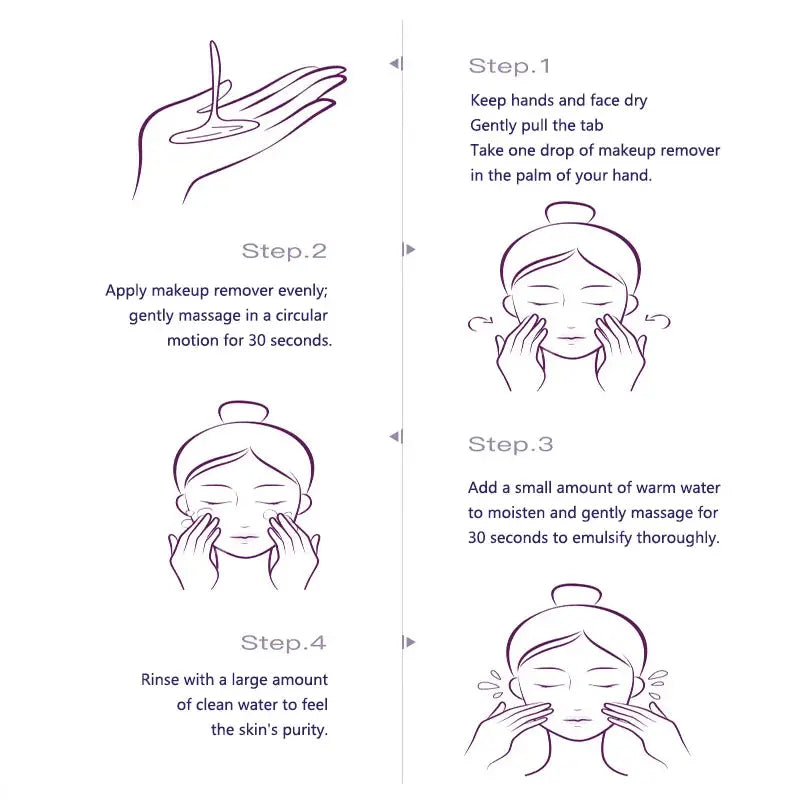 Step.1

Keep hands and face dry
Gently pull the tab
Take one drop of makeup remover in the palm of your hand.

Step.2

Apply makeup remover evenly; gently massage in a circular motion for 30 seconds.

Step.3

Add a small amount of warm water to moisten and gently massage for 30 seconds to emulsify thoroughly.

Step.4

Rinse with a large amount of clean water to feel the skin's purity.